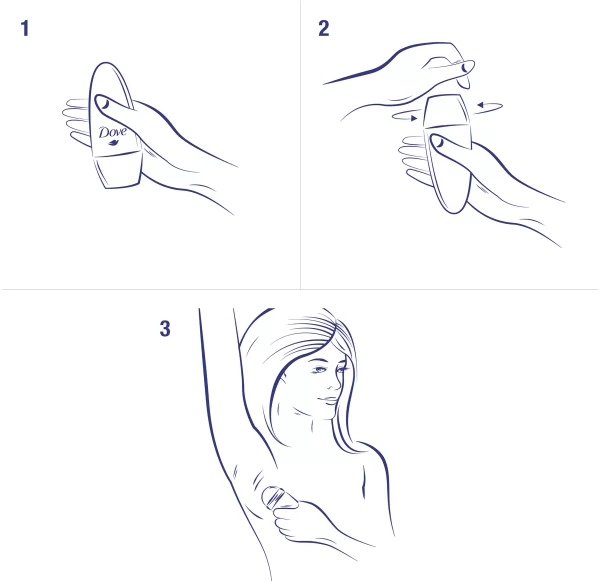 1

Dove

2

3